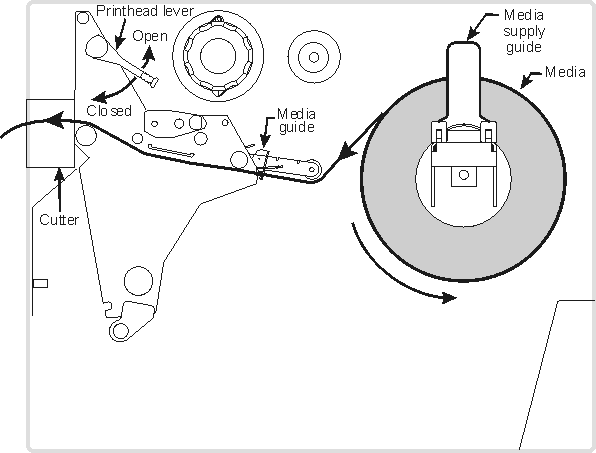 Printhead lever
Open
Closed
Media supply guide
Media
Media guide
Cutter